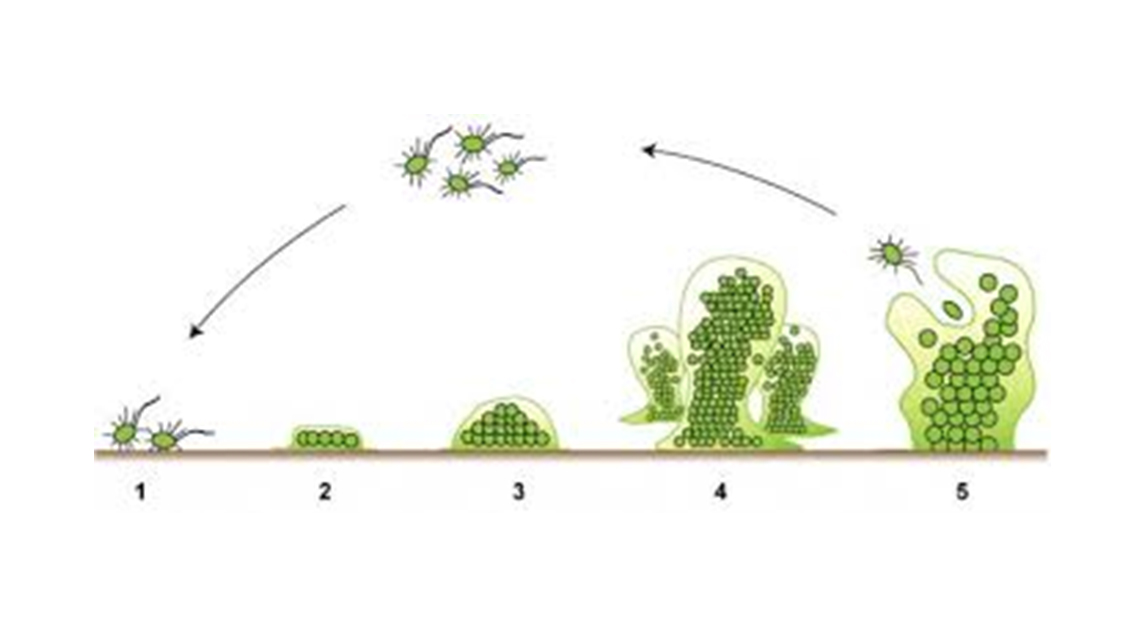 1 2 3 4 5